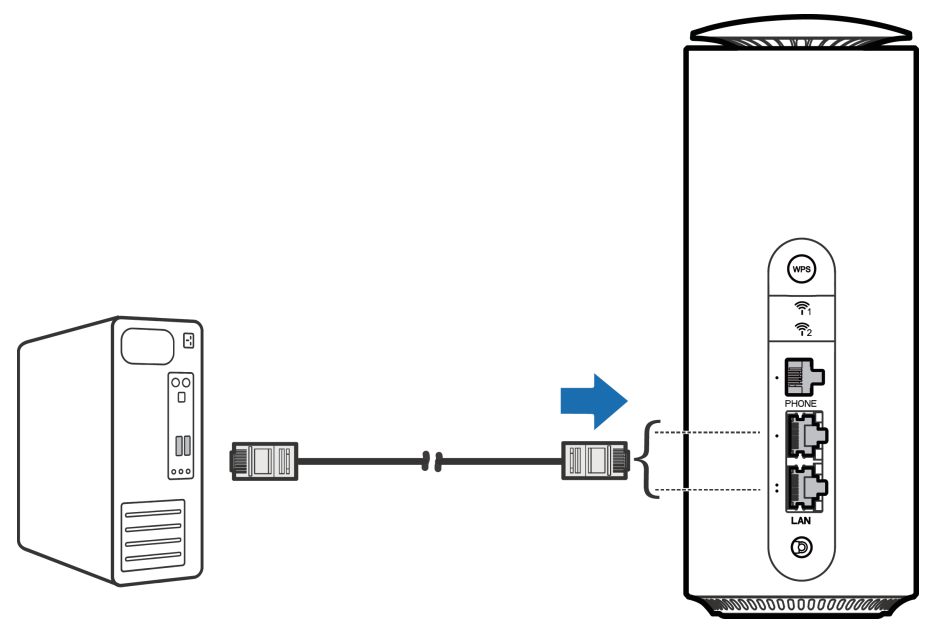 WPS
1
2
PHONE
LAN